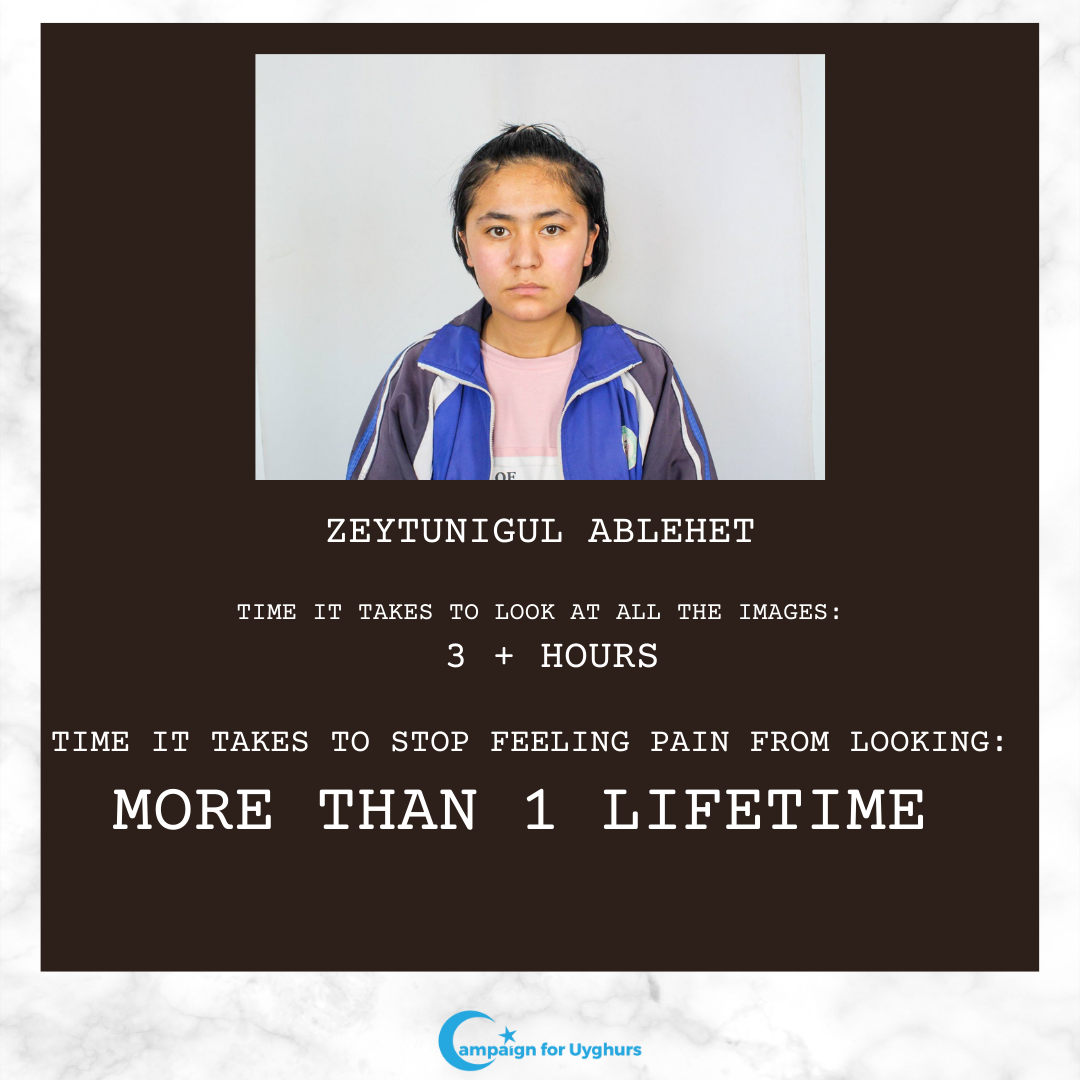 OF

ZEYTUNIGUL ABLEHET

TIME IT TAKES TO LOOK AT ALL THE IMAGES:
3 + HOURS

TIME IT TAKES TO STOP FEELING PAIN FROM LOOKING:
MORE THAN 1 LIFETIME

Campaign for Uyghurs