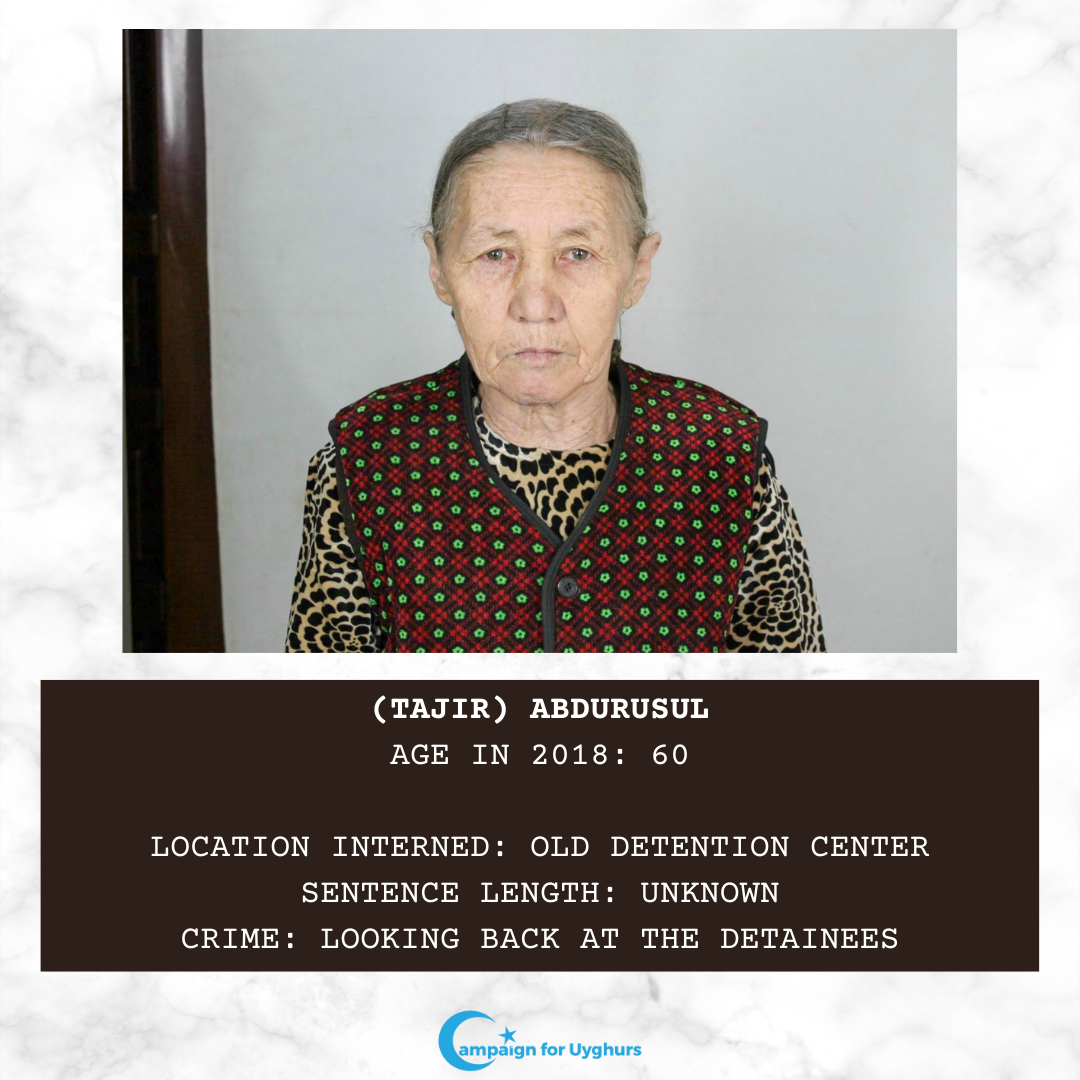 (TAJIR) ABDURUSUL
AGE IN 2018: 60

LOCATION INTERNED: OLD DETENTION CENTER
SENTENCE LENGTH: UNKNOWN
CRIME: LOOKING BACK AT THE DETAINEES

Campaign for Uyghurs